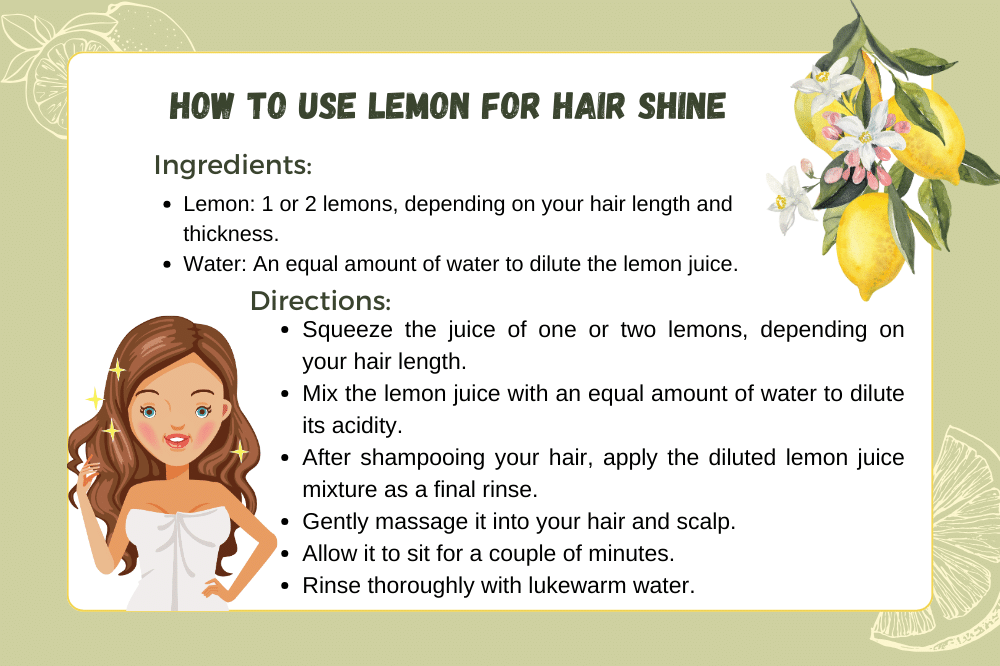 HOW TO USE LEMON FOR HAIR SHINE

Ingredients:

- Lemon: 1 or 2 lemons, depending on your hair length and thickness.
- Water: An equal amount of water to dilute the lemon juice.

Directions:

- Squeeze the juice of one or two lemons, depending on your hair length.
- Mix the lemon juice with an equal amount of water to dilute its acidity.
- After shampooing your hair, apply the diluted lemon juice mixture as a final rinse.
- Gently massage it into your hair and scalp.
- Allow it to sit for a couple of minutes.
- Rinse thoroughly with lukewarm water.